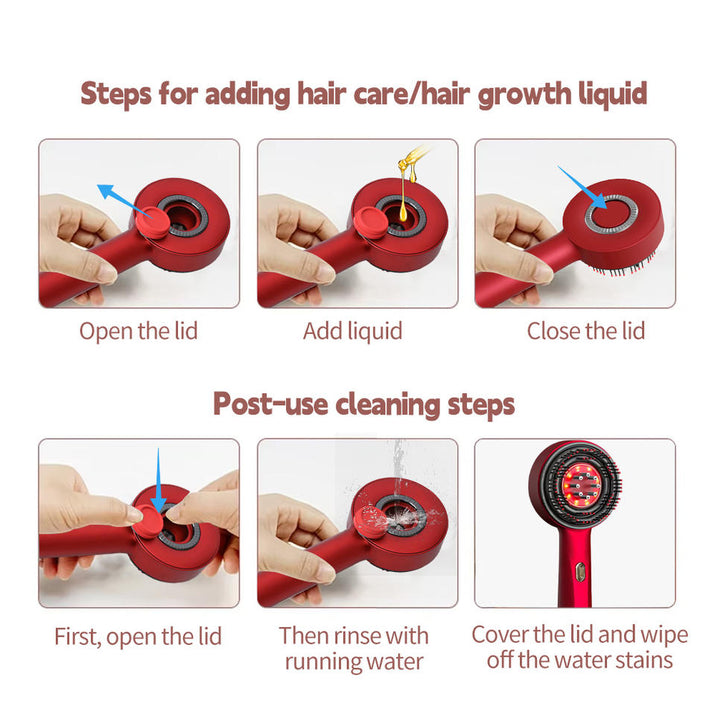 Steps for adding hair care/hair growth liquid

Open the lid

Add liquid

Close the lid

Post-use cleaning steps

First, open the lid

Then rinse with running water

Cover the lid and wipe off the water stains