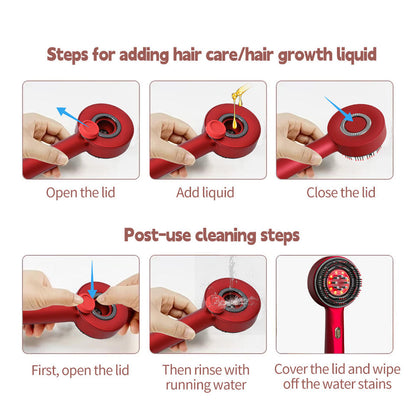 Steps for adding hair care/hair growth liquid

Open the lid

Add liquid

Close the lid

Post-use cleaning steps

First, open the lid

Then rinse with running water

Cover the lid and wipe off the water stains