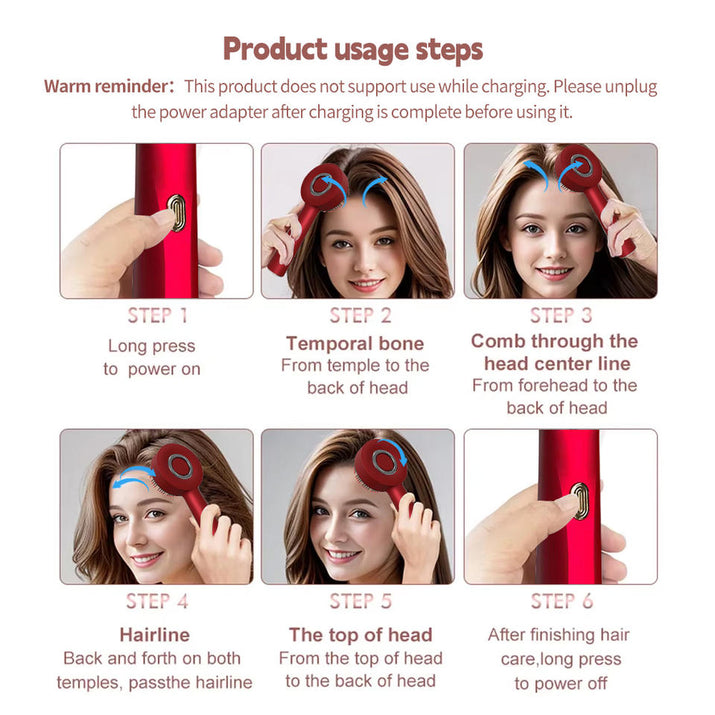 Product usage steps

Warm reminder: This product does not support use while charging. Please unplug the power adapter after charging is complete before using it.

STEP 1

Long press to power on

STEP 2

Temporal bone

From temple to the back of head

STEP 3

Comb through the head center line

From forehead to the back of head

STEP 4

Hairline

Back and forth on both temples, passthe hairline

STEP 5

The top of head

From the top of head to the back of head

STEP 6

After finishing hair care,long press to power off