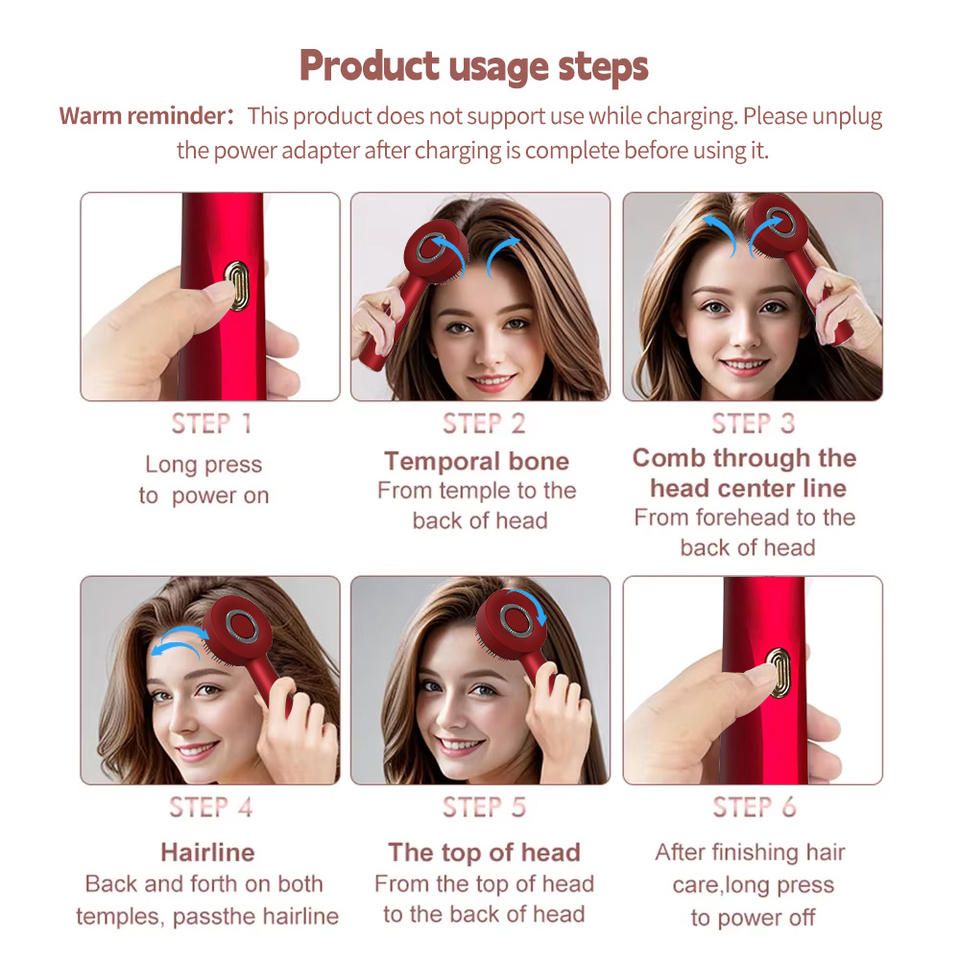 Product usage steps

Warm reminder: This product does not support use while charging. Please unplug the power adapter after charging is complete before using it.

STEP 1

Long press to power on

STEP 2

Temporal bone

From temple to the back of head

STEP 3

Comb through the head center line

From forehead to the back of head

STEP 4

Hairline

Back and forth on both temples, passthe hairline

STEP 5

The top of head

From the top of head to the back of head

STEP 6

After finishing hair care,long press to power off